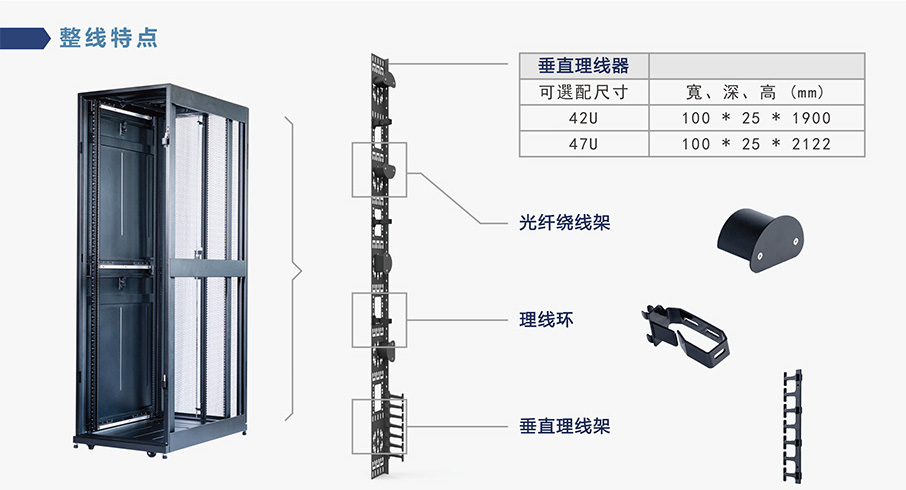 整线特点

| 垂直理线器 | |
|---|---|
| 可選配尺寸 | 寬、深、高 (mm) |
| 42U | 100 * 25 * 1900 |
| 47U | 100 * 25 * 2122 |

光纤绕线架

理线环

垂直理线架